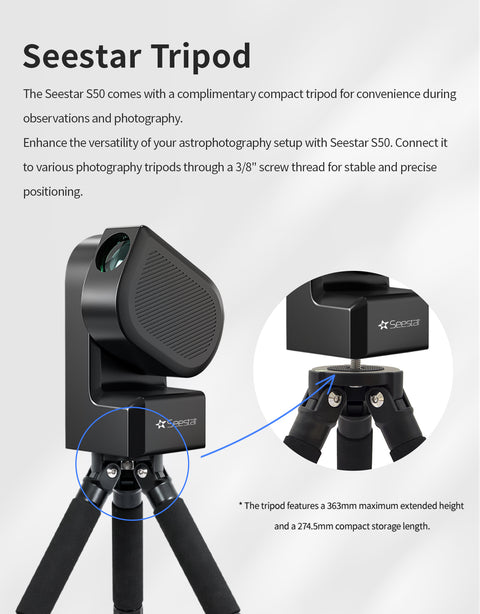 Seestar Tripod

The Seestar S50 comes with a complimentary compact tripod for convenience during observations and photography.
Enhance the versatility of your astrophotography setup with Seestar S50. Connect it to various photography tripods through a 3/8" screw thread for stable and precise positioning.

Seestar

Seestar

* The tripod features a 363mm maximum extended height and a 274.5mm compact storage length.